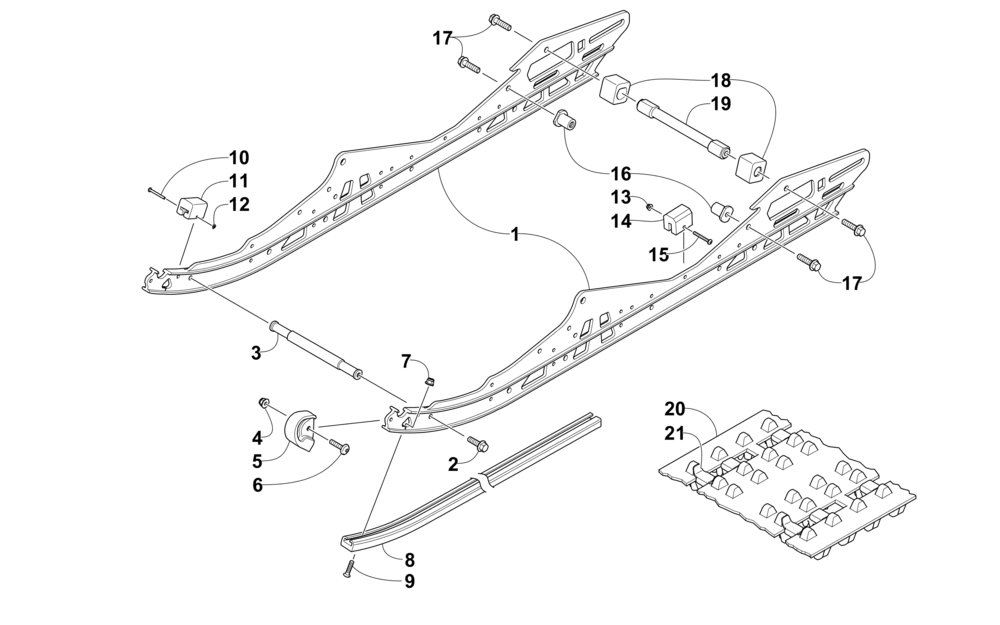 17
18
19
10
11
12
16
13
14
15
1
17
3
7
4
5
6
2
20
21
8
9